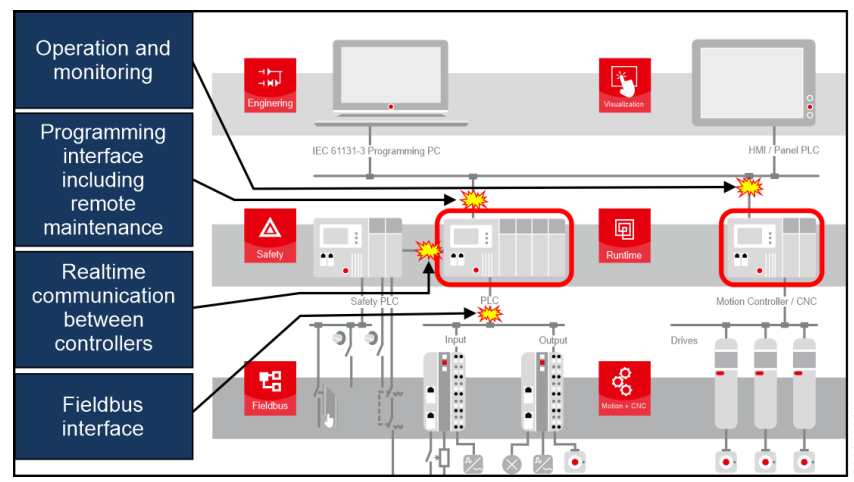 Operation and monitoring

Programming interface including remote maintenance

Realtime communication between controllers

Fieldbus interface

Enginering

Visualization

IEC 61131-3 Programming PC

HMI / Panel PLC

Safety

Runtime

Safety PLC

PLC

Motion Controller / CNC

Input

Output

Drives

Fieldbus

Motion + CNC